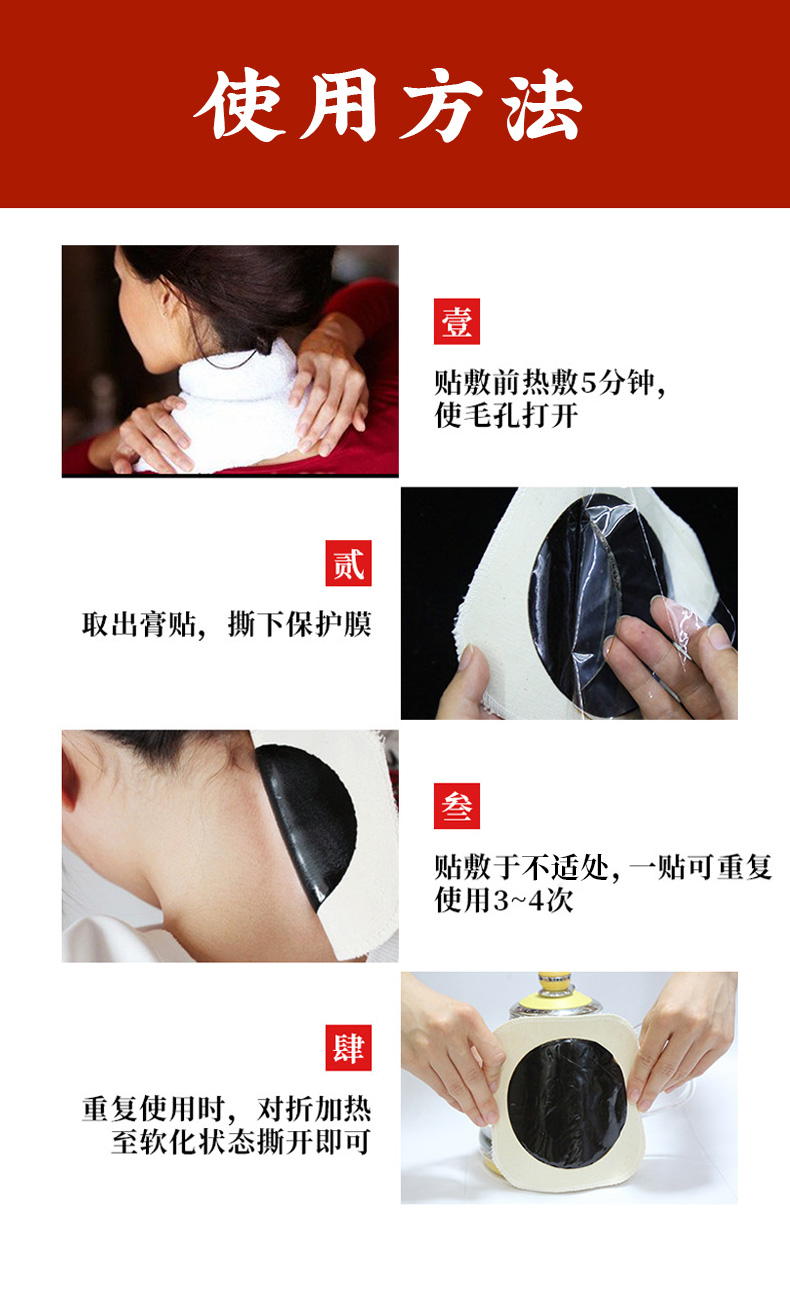 使用方法

壹

贴敷前热敷5分钟，使毛孔打开

贰

取出膏贴，撕下保护膜

叁

贴敷于不适处，一贴可重复使用3~4次

肆

重复使用时，对折加热至软化状态撕开即可